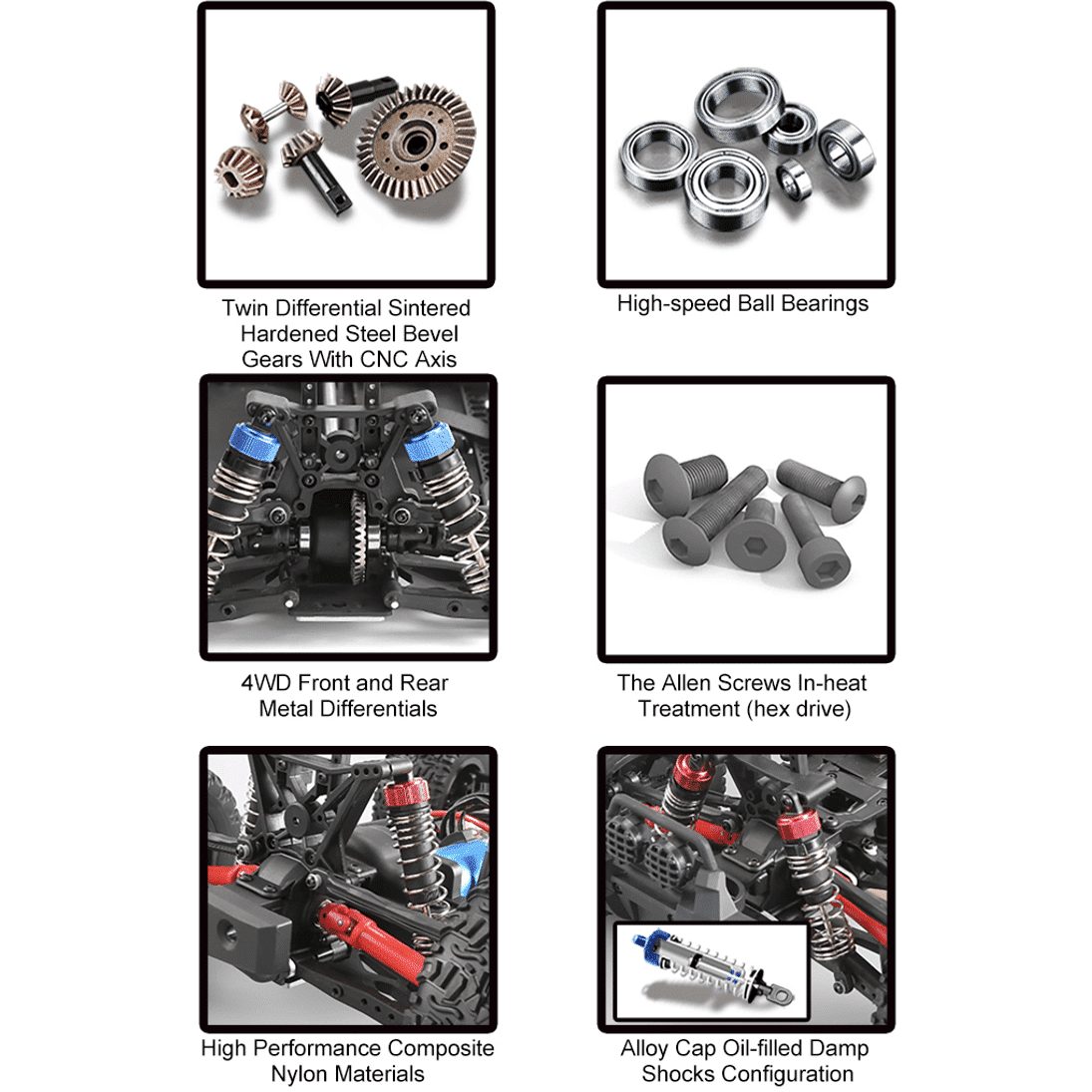 Twin Differential Sintered Hardened Steel Bevel Gears With CNC Axis

High-speed Ball Bearings

4WD Front and Rear Metal Differentials

The Allen Screws In-heat Treatment (hex drive)

High Performance Composite Nylon Materials

Alloy Cap Oil-filled Damp Shocks Configuration