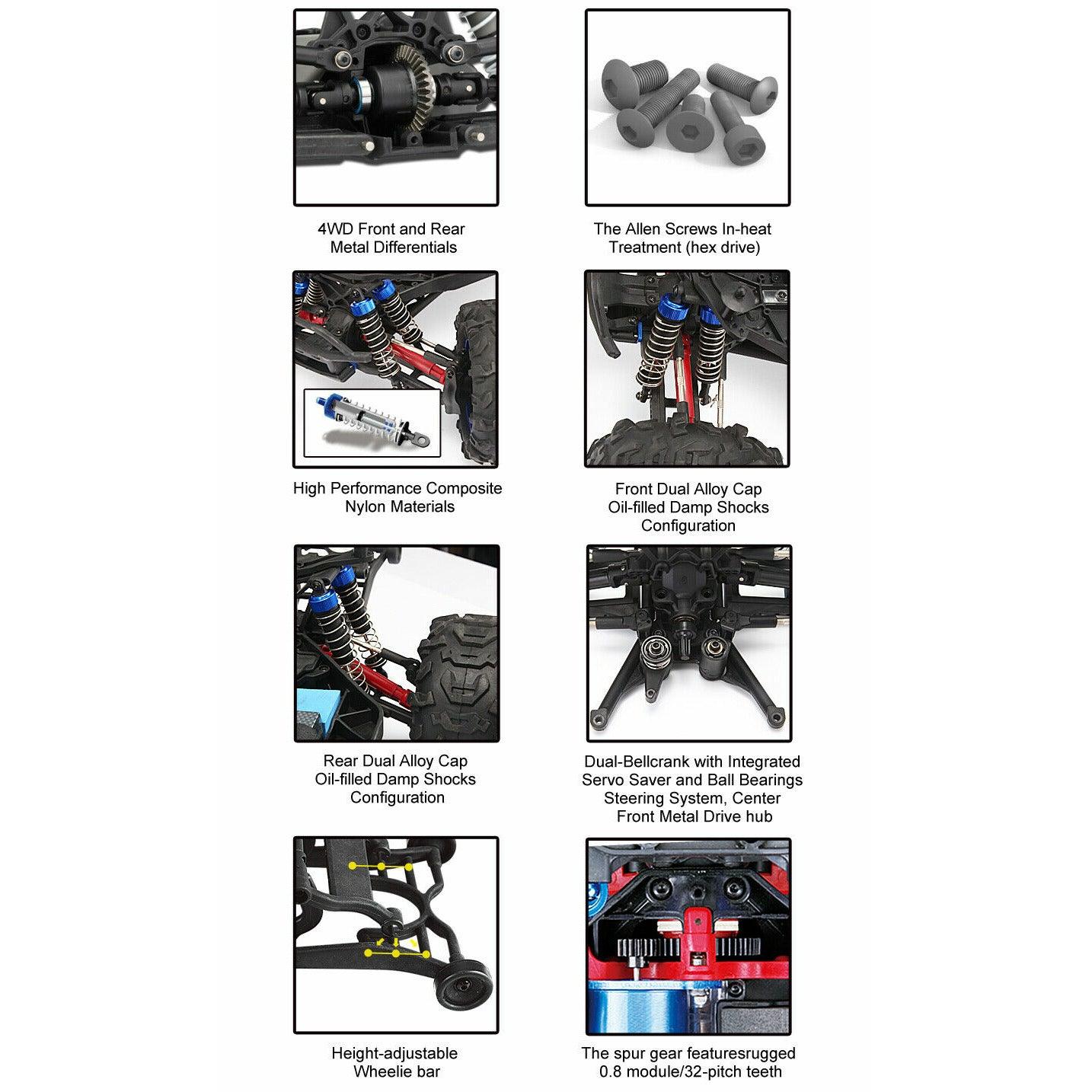 4WD Front and Rear Metal Differentials

The Allen Screws In-heat Treatment (hex drive)

High Performance Composite Nylon Materials

Front Dual Alloy Cap Oil-filled Damp Shocks Configuration

Rear Dual Alloy Cap Oil-filled Damp Shocks Configuration

Dual-Bellcrank with Integrated Servo Saver and Ball Bearings Steering System, Center Front Metal Drive hub

Height-adjustable Wheelie bar

The spur gear featuresrugged 0.8 module/32-pitch teeth